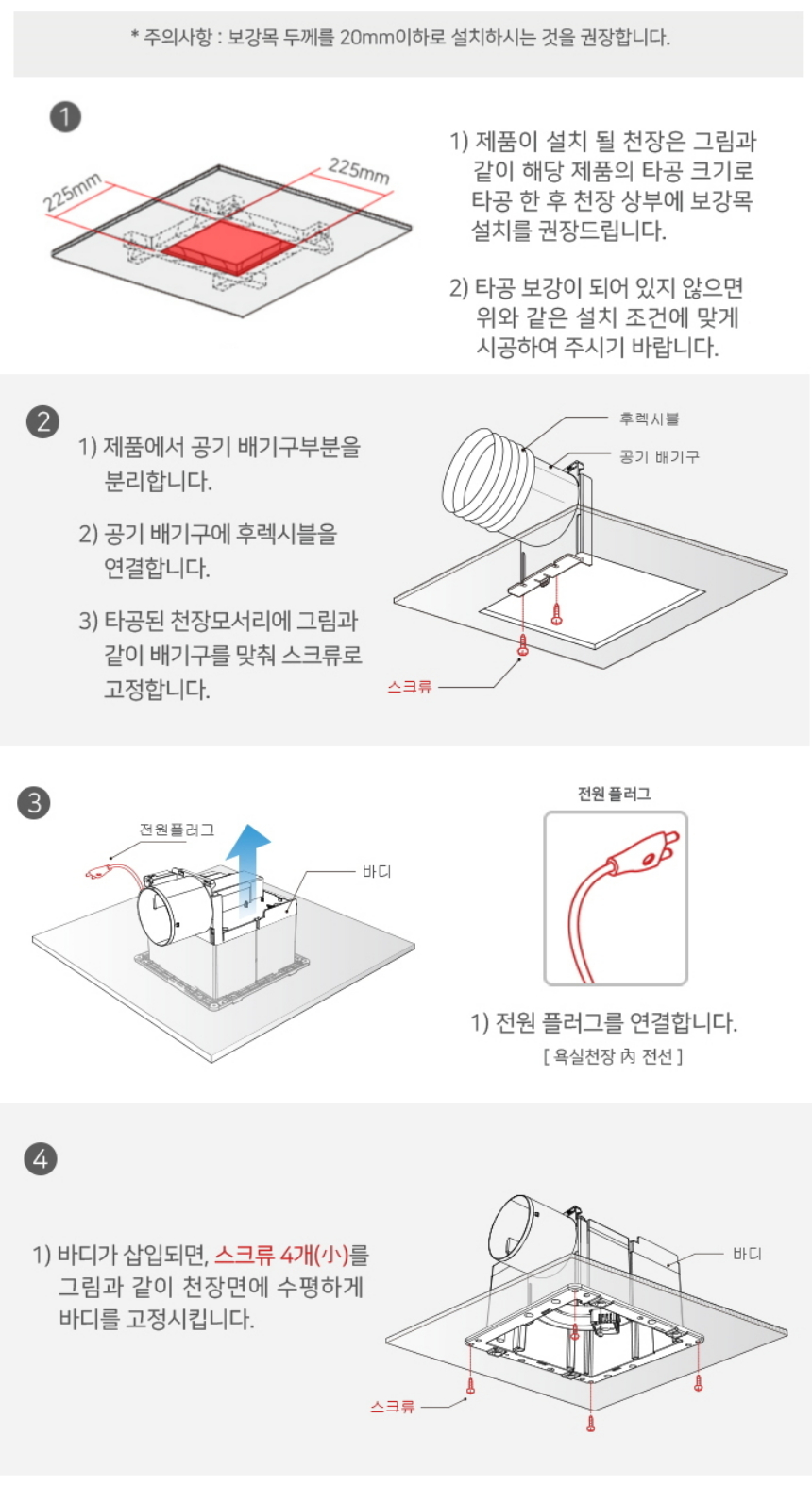 * 주의사항 : 보강목 두께를 20mm이하로 설치하시는 것을 권장합니다.

1

225mm

225mm

1) 제품이 설치 될 천장은 그림과 같이 해당 제품의 타공 크기로 타공 한 후 천장 상부에 보강목 설치를 권장드립니다.

2) 타공 보강이 되어 있지 않으면 위와 같은 설치 조건에 맞게 시공하여 주시기 바랍니다.

2

1) 제품에서 공기 배기구부분을 분리합니다.

2) 공기 배기구에 후렉시블을 연결합니다.

3) 타공된 천장모서리에 그림과 같이 배기구를 맞춰 스크류로 고정합니다.

후렉시블

공기 배기구

스크류

3

전원플러그

바디

전원 플러그

1) 전원 플러그를 연결합니다.

[ 욕실천장 內 전선 ]

4

1) 바디가 삽입되면, 스크류 4개(小)를 그림과 같이 천장면에 수평하게 바디를 고정시킵니다.

바디

스크류