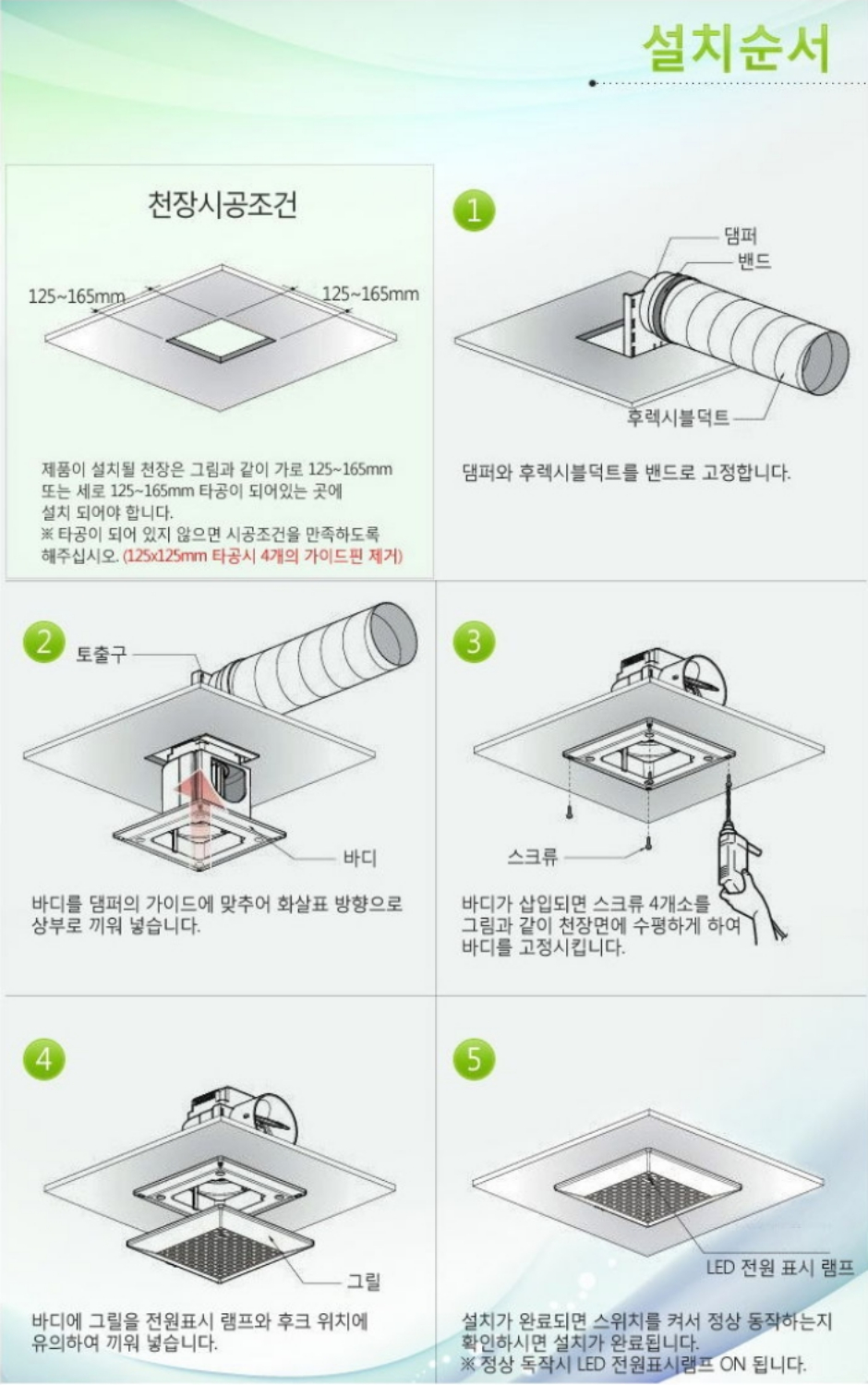 설치순서

천장시공조건

125~165mm

125~165mm

제품이 설치될 천장은 그림과 같이 가로 125~165mm 또는 세로 125~165mm 타공이 되어있는 곳에 설치 되어야 합니다.
※ 타공이 되어 있지 않으면 시공조건을 만족하도록 해주십시오. (125x125mm 타공시 4개의 가이드핀 제거)

1

댐퍼

밴드

후렉시블덕트

댐퍼와 후렉시블덕트를 밴드로 고정합니다.

2

토출구

바디

바디를 댐퍼의 가이드에 맞추어 화살표 방향으로 상부로 끼워 넣습니다.

3

스크류

바디가 삽입되면 스크류 4개소를 그림과 같이 천장면에 수평하게 하여 바디를 고정시킵니다.

4

그릴

바디에 그릴을 전원표시 램프와 후크 위치에 유의하여 끼워 넣습니다.

5

LED 전원 표시 램프

설치가 완료되면 스위치를 켜서 정상 동작하는지 확인하시면 설치가 완료됩니다.
※ 정상 동작시 LED 전원표시램프 ON 됩니다.